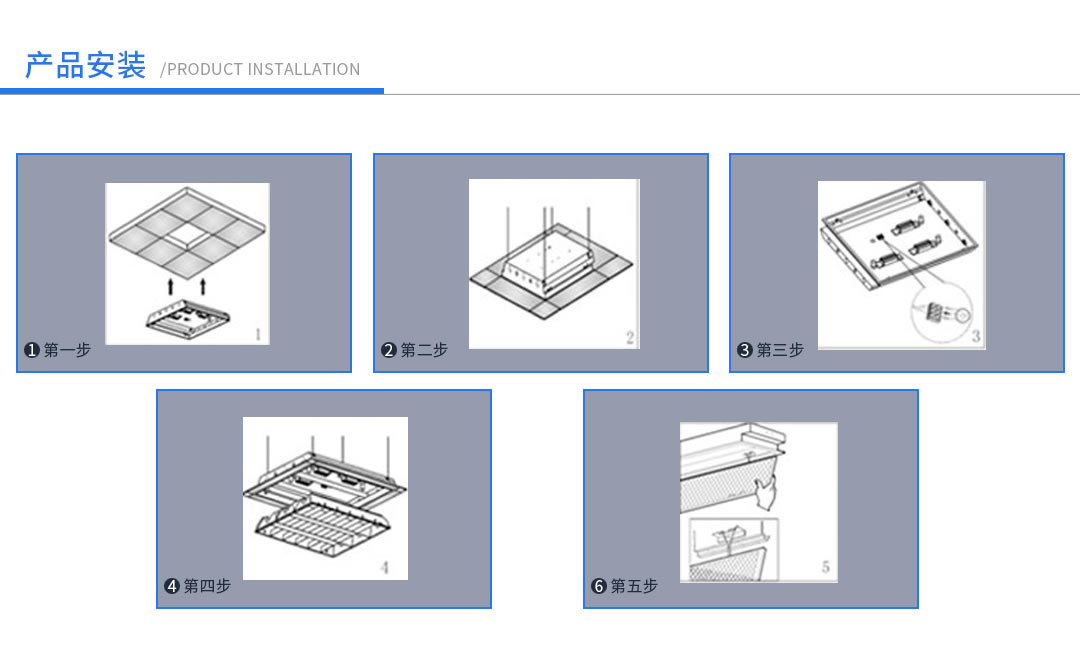 产品安装 /PRODUCT INSTALLATION

1

❶ 第一步

2

❷ 第二步

3

❸ 第三步

4

❹ 第四步

5

❻ 第五步